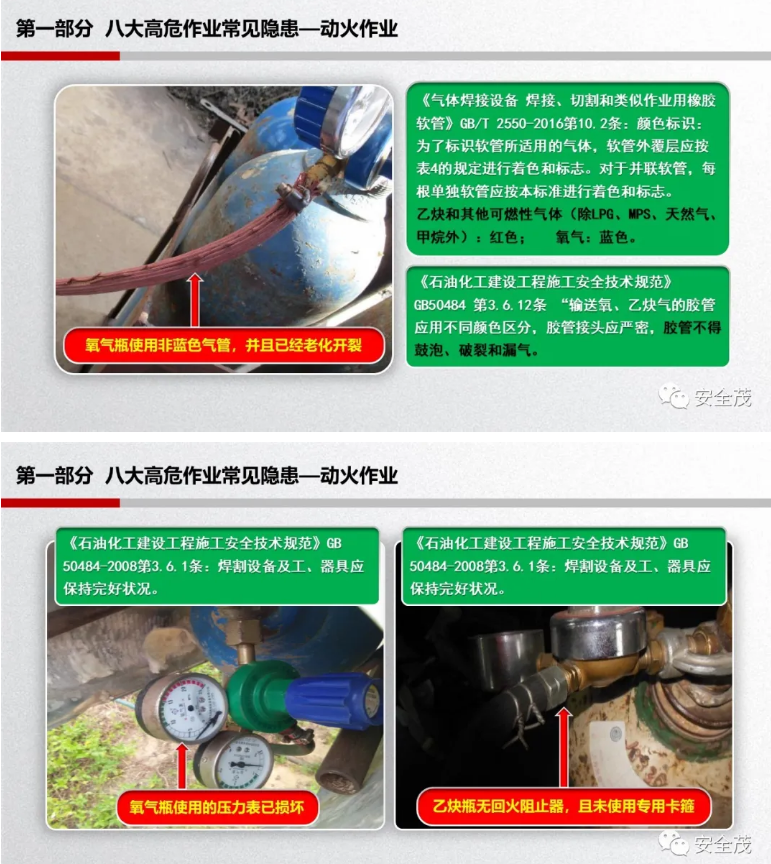 第一部分 八大高危作业常见隐患—动火作业

氧气瓶使用非蓝色气管，并且已经老化开裂

《气体焊接设备 焊接、切割和类似作业用橡胶软管》GB/T 2550-2016第10.2条：颜色标识：为了标识软管所适用的气体，软管外覆层应按表4的规定进行着色和标志。对于并联软管，每根单独软管应按本标准进行着色和标志。
乙炔和其他可燃性气体（除LPG、MPS、天然气、甲烷外）：红色；　氧气：蓝色。

《石油化工建设工程施工安全技术规范》GB50484 第3.6.12条 “输送氧、乙炔气的胶管应用不同颜色区分，胶管接头应严密，胶管不得鼓泡、破裂和漏气。

安全茂

第一部分 八大高危作业常见隐患—动火作业

《石油化工建设工程施工安全技术规范》GB 50484-2008第3.6.1条：焊割设备及工、器具应保持完好状况。

氧气瓶使用的压力表已损坏

《石油化工建设工程施工安全技术规范》GB 50484-2008第3.6.1条：焊割设备及工、器具应保持完好状况。

乙炔瓶无回火阻止器，且未使用专用卡箍

安全茂