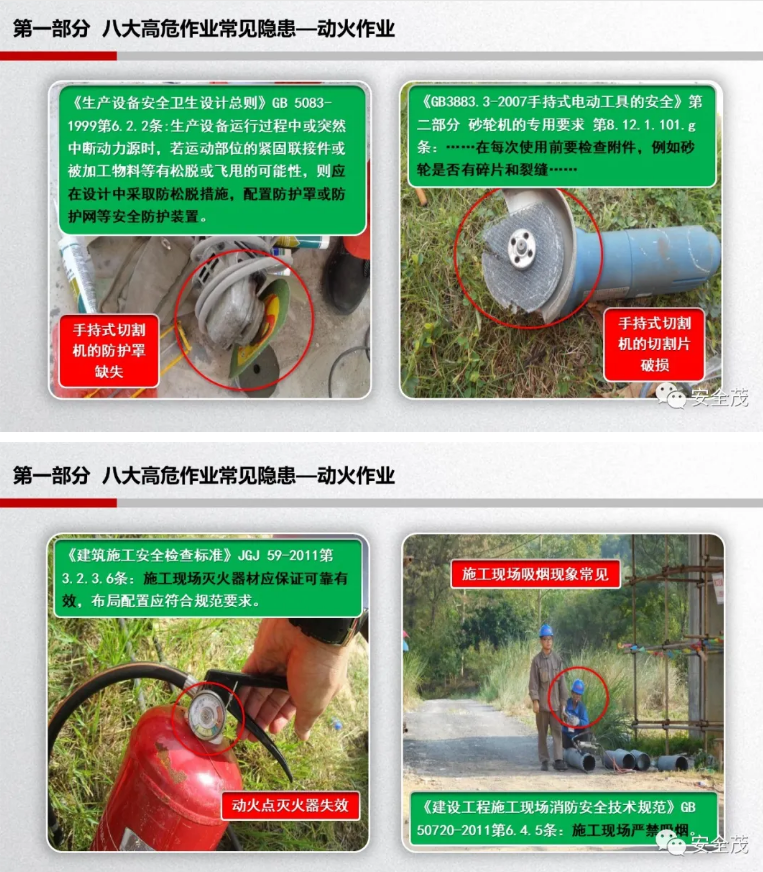 第一部分 八大高危作业常见隐患—动火作业

《生产设备安全卫生设计总则》GB 5083-1999第6.2.2条:生产设备运行过程中或突然中断动力源时，若运动部位的紧固联接件或被加工物料等有松脱或飞甩的可能性，则应在设计中采取防松脱措施，配置防护罩或防护网等安全防护装置。

手持式切割机的防护罩缺失

《GB3883.3-2007手持式电动工具的安全》第二部分 砂轮机的专用要求 第8.12.1.101.g条：……在每次使用前要检查附件，例如砂轮是否有碎片和裂缝……

手持式切割机的切割片破损

安全茂

第一部分 八大高危作业常见隐患—动火作业

《建筑施工安全检查标准》JGJ 59-2011第3.2.3.6条：施工现场灭火器材应保证可靠有效，布局配置应符合规范要求。

动火点灭火器失效

施工现场吸烟现象常见

《建设工程施工现场消防安全技术规范》GB 50720-2011第6.4.5条：施工现场严禁吸烟。

安全茂